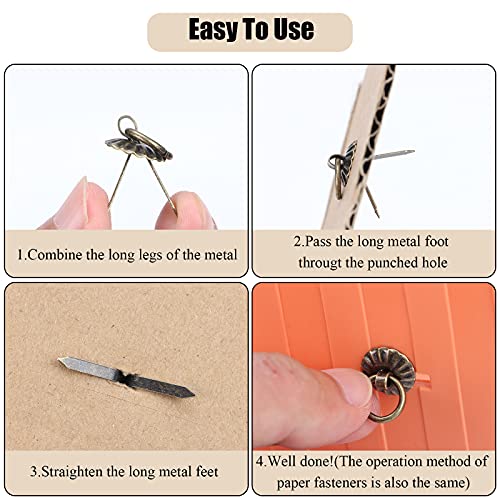 Easy To Use

1.Combine the long legs of the metal

2.Pass the long metal foot througt the punched hole

3.Straighten the long metal feet

4.Well done!(The operation method of paper fasteners is also the same)