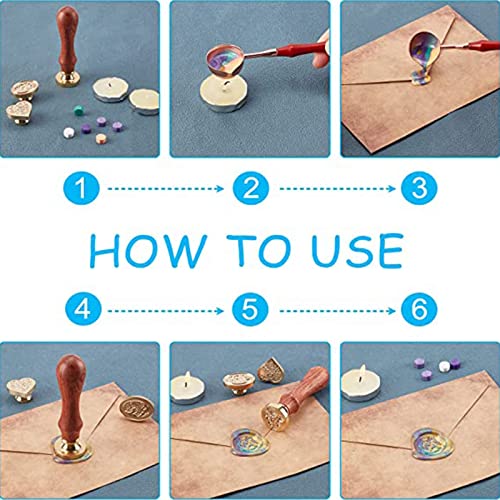 1 2 3

HOW TO USE

4 5 6