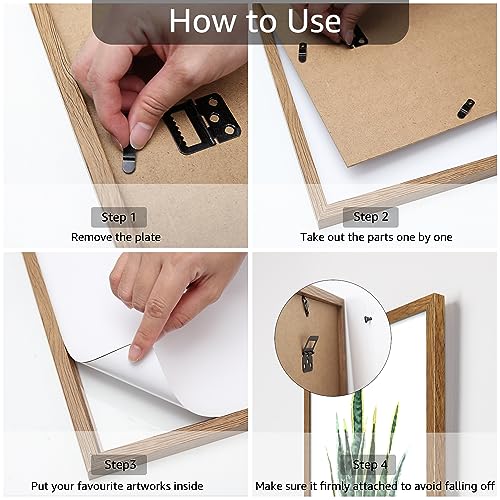 How to Use

Step 1
Remove the plate

Step 2
Take out the parts one by one

Step3
Put your favourite artworks inside

Step 4
Make sure it firmly attached to avoid falling off