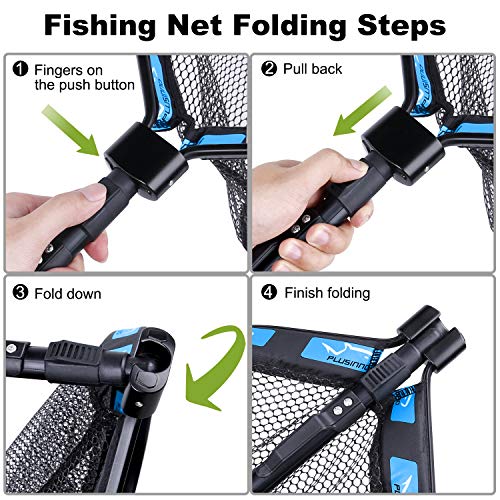 Fishing Net Folding Steps

❶ Fingers on the push button

PLUSINNO

❷ Pull back

❸ Fold down

❹ Finish folding

PLUSINNO