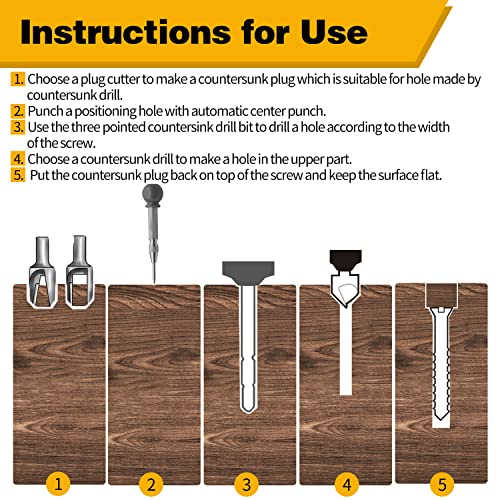 Instructions for Use

1. Choose a plug cutter to make a countersunk plug which is suitable for hole made by countersunk drill.
2. Punch a positioning hole with automatic center punch.
3. Use the three pointed countersink drill bit to drill a hole according to the width of the screw.
4. Choose a countersunk drill to make a hole in the upper part.
5. Put the countersunk plug back on top of the screw and keep the surface flat.

1
2
3
4
5