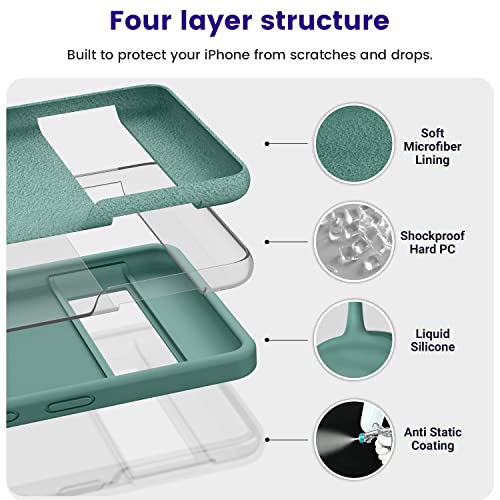 Four layer structure

Built to protect your iPhone from scratches and drops.

Soft Microfiber Lining

Shockproof Hard PC

Liquid Silicone

Anti Static Coating