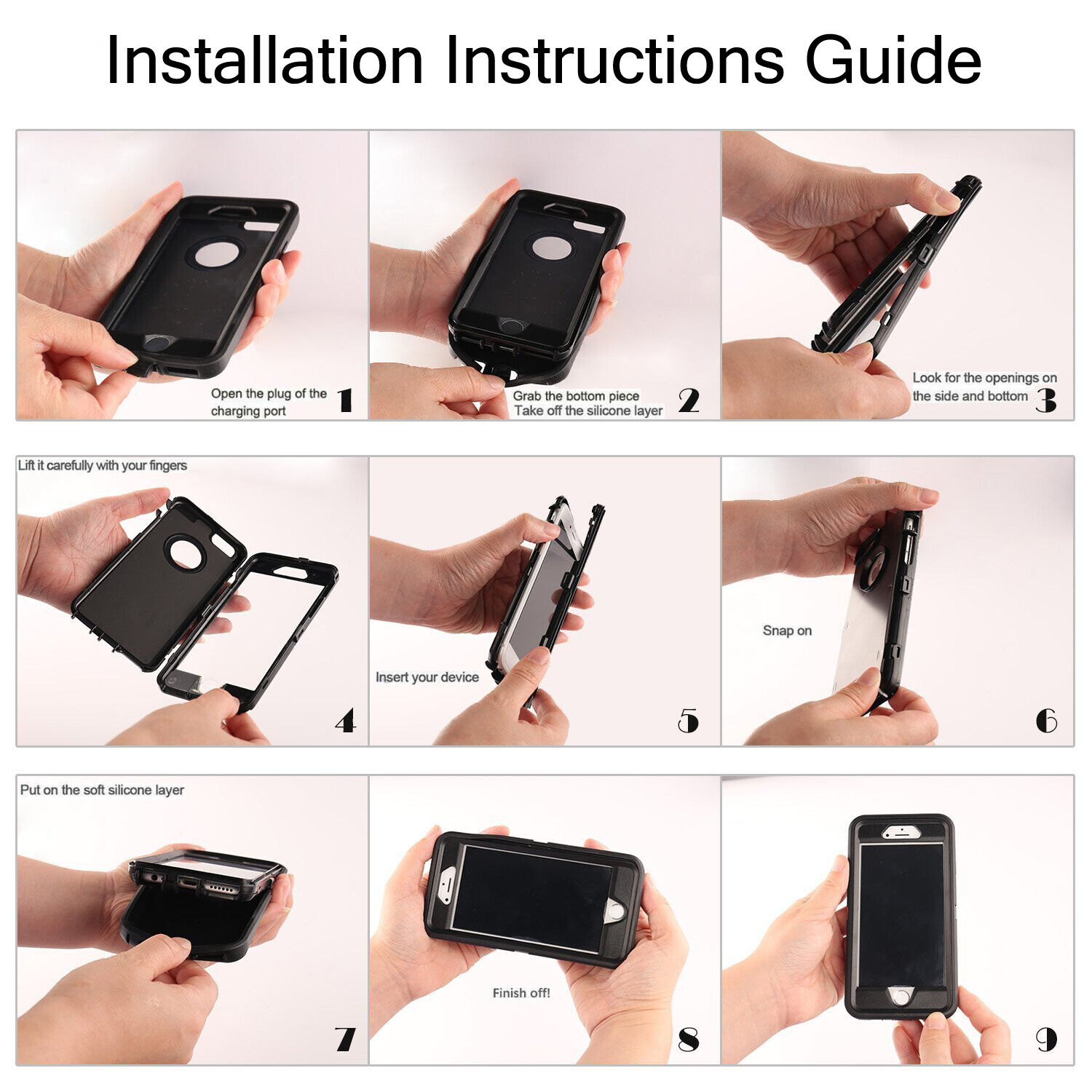 Installation Instructions Guide

Open the plug of the charging port

1

Grab the bottom piece
Take off the silicone layer

2

Look for the openings on the side and bottom

3

Lift it carefully with your fingers

4

Insert your device

5

Snap on

6

Put on the soft silicone layer

7

Finish off!

8

9