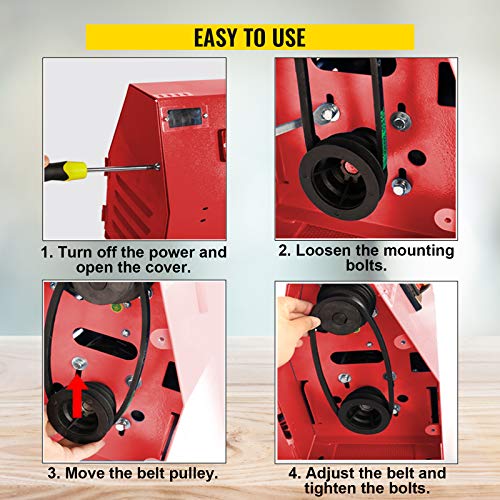 EASY TO USE

1. Turn off the power and open the cover.

2. Loosen the mounting bolts.

3. Move the belt pulley.

4. Adjust the belt and tighten the bolts.