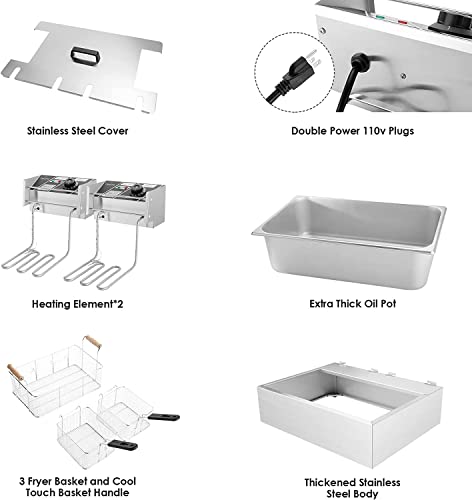 Stainless Steel Cover

Double Power 110v Plugs

Heating Element*2

Extra Thick Oil Pot

3 Fryer Basket and Cool Touch Basket Handle

Thickened Stainless Steel Body