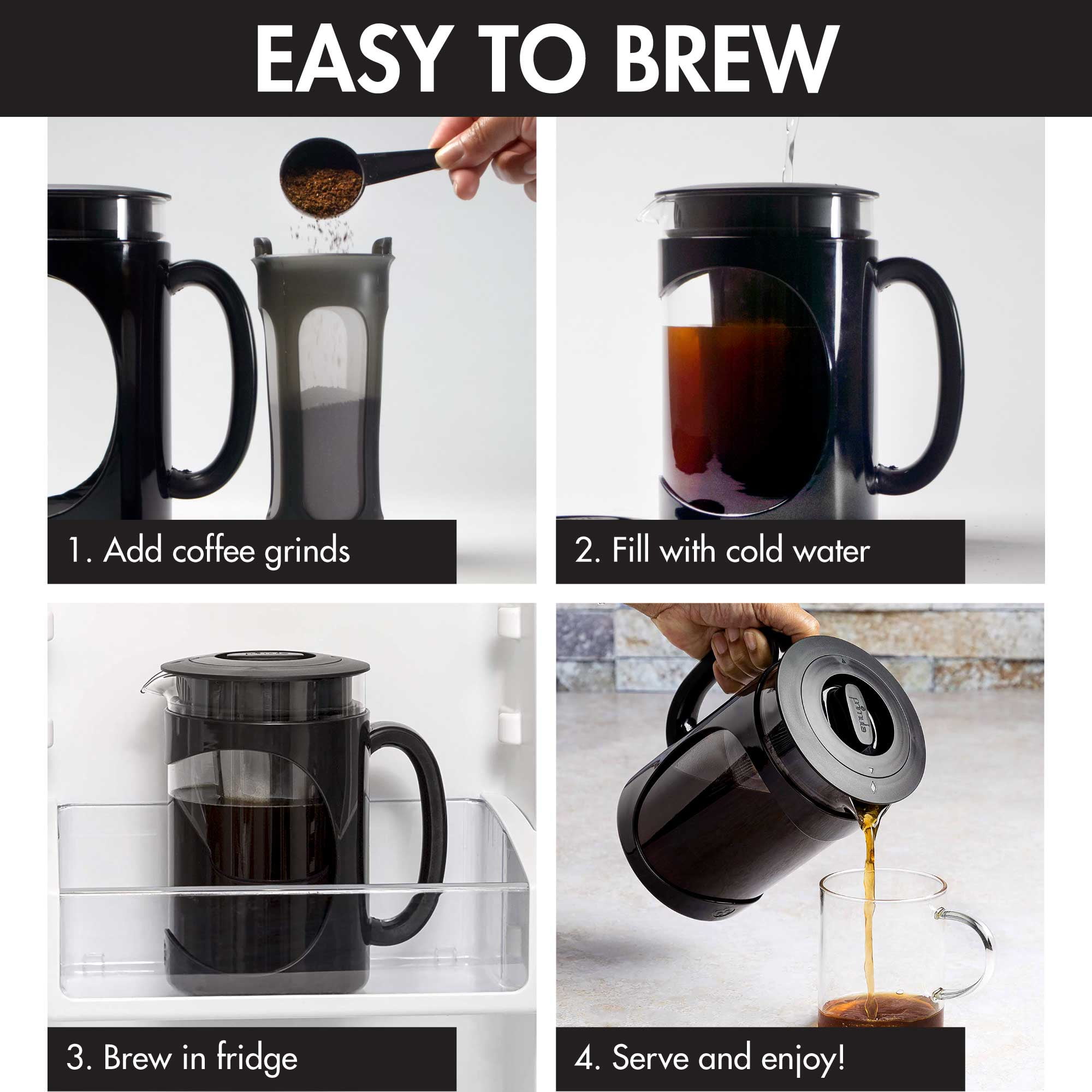 EASY TO BREW

1. Add coffee grinds

2. Fill with cold water

3. Brew in fridge

primula

4. Serve and enjoy!