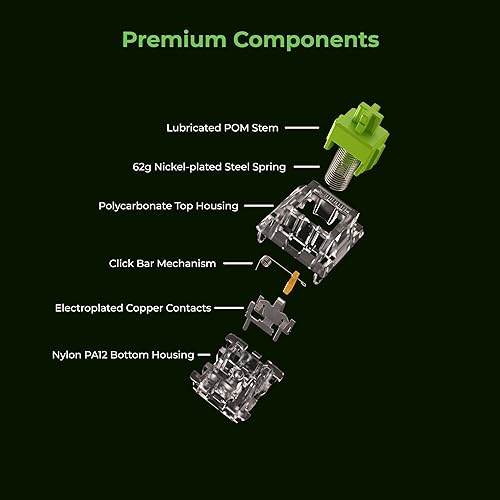 Premium Components

Lubricated POM Stem

62g Nickel-plated Steel Spring

Polycarbonate Top Housing

Click Bar Mechanism

Electroplated Copper Contacts

Nylon PA12 Bottom Housing