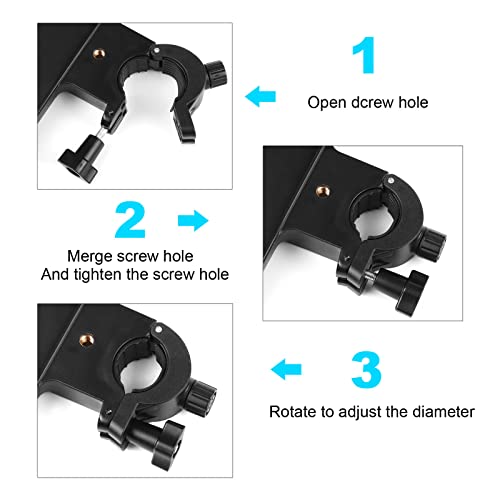 1

Open dcrew hole

2

Merge screw hole
And tighten the screw hole

3

Rotate to adjust the diameter