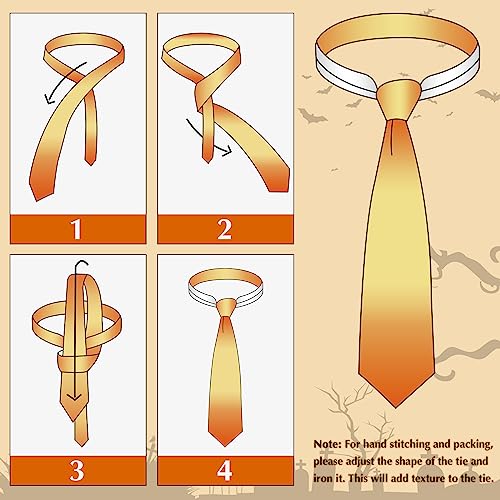 1

2

3

4

Note: For hand stitching and packing, please adjust the shape of the tie and iron it. This will add texture to the tie.