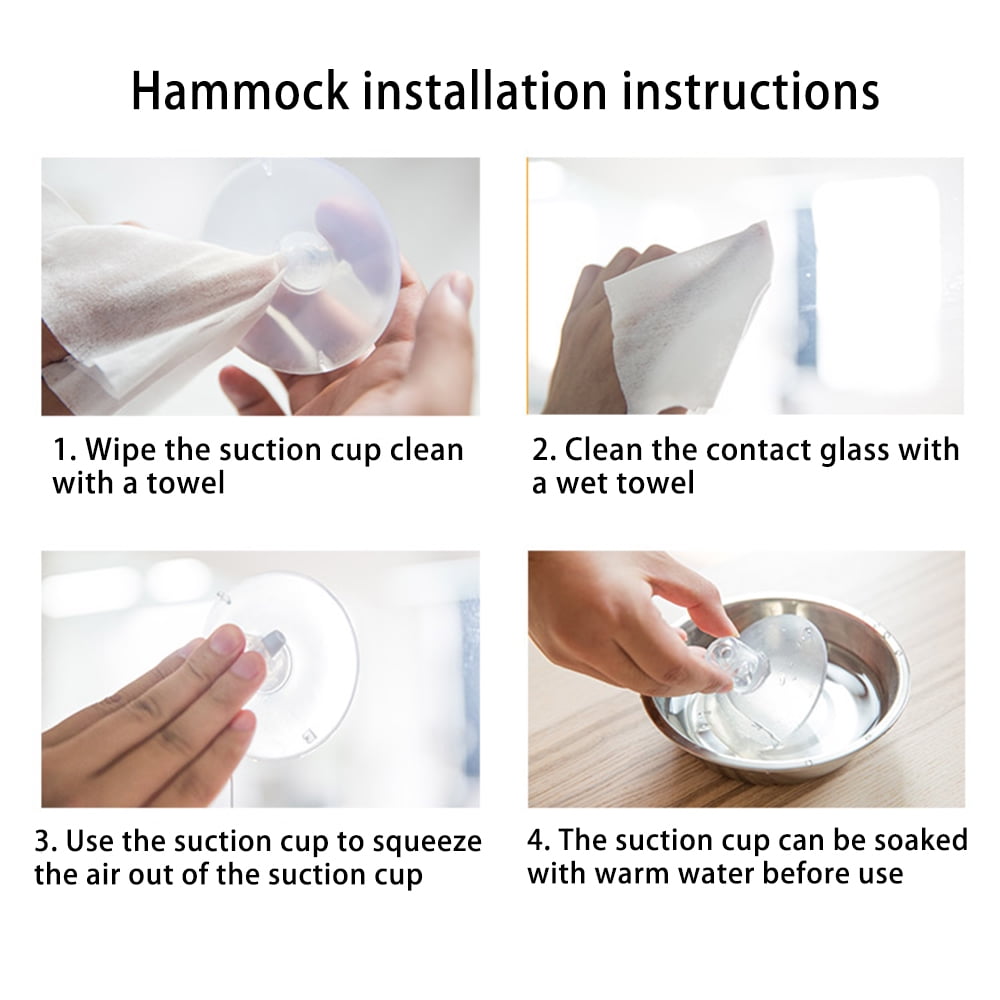 Hammock installation instructions

1. Wipe the suction cup clean with a towel

2. Clean the contact glass with a wet towel

3. Use the suction cup to squeeze the air out of the suction cup

4. The suction cup can be soaked with warm water before use