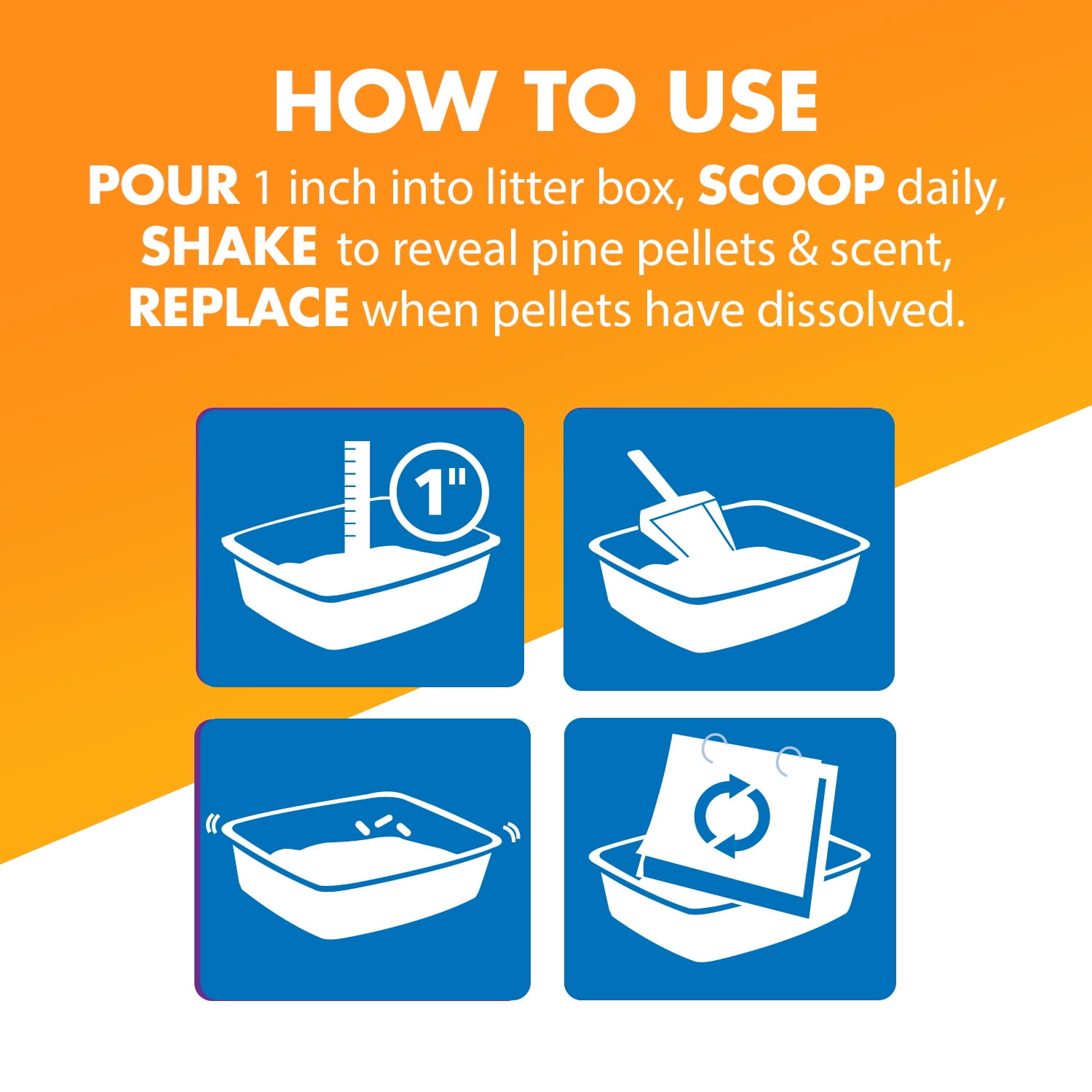 HOW TO USE

POUR 1 inch into litter box, SCOOP daily, SHAKE to reveal pine pellets & scent, REPLACE when pellets have dissolved.

1"