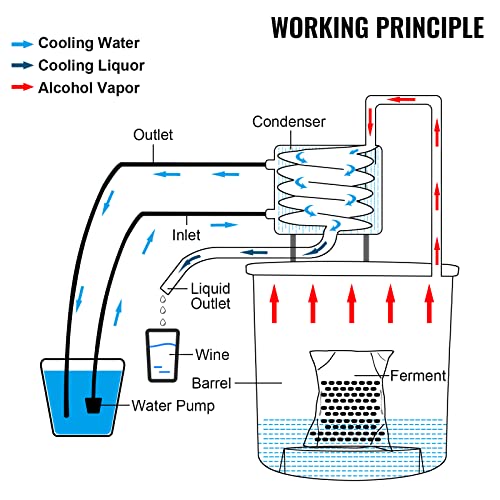 WORKING PRINCIPLE

Cooling Water
Cooling Liquor
Alcohol Vapor

Condenser
Outlet
Inlet
Liquid Outlet
Wine
Barrel
Ferment
Water Pump