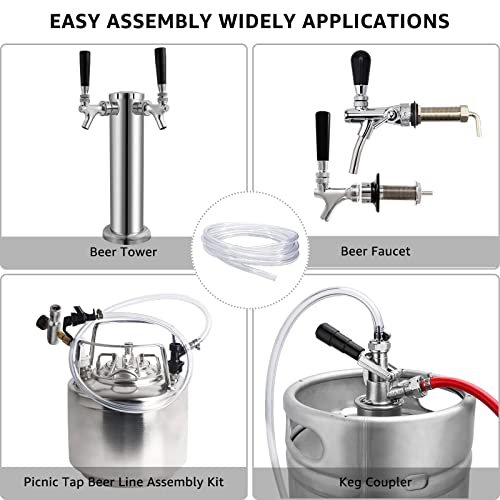 EASY ASSEMBLY WIDELY APPLICATIONS

Beer Tower

Beer Faucet

Picnic Tap Beer Line Assembly Kit

Keg Coupler