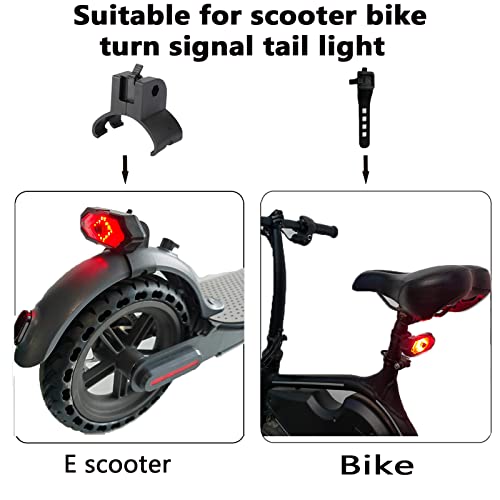 Suitable for scooter bike turn signal tail light

E scooter

Bike