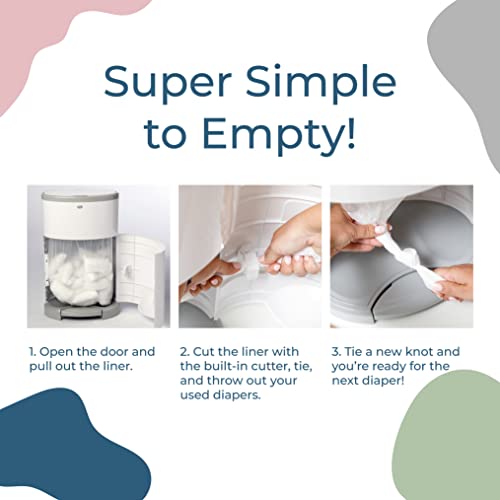 Super Simple to Empty!

1. Open the door and pull out the liner.

2. Cut the liner with the built-in cutter, tie, and throw out your used diapers.

3. Tie a new knot and you're ready for the next diaper!