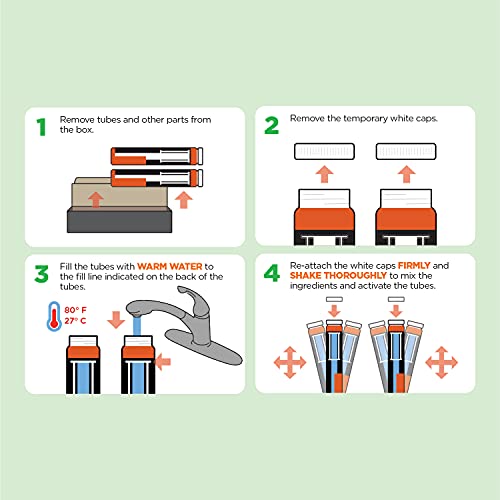 1 Remove tubes and other parts from the box.

2 Remove the temporary white caps.

3 Fill the tubes with WARM WATER to the fill line indicated on the back of the tubes.

80° F
27° C

4 Re-attach the white caps FIRMLY and SHAKE THOROUGHLY to mix the ingredients and activate the tubes.