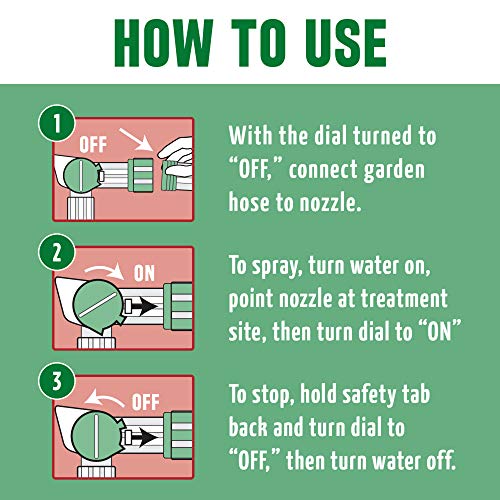 HOW TO USE

1

OFF

With the dial turned to "OFF," connect garden hose to nozzle.

2

ON

To spray, turn water on, point nozzle at treatment site, then turn dial to "ON"

3

OFF

To stop, hold safety tab back and turn dial to "OFF," then turn water off.