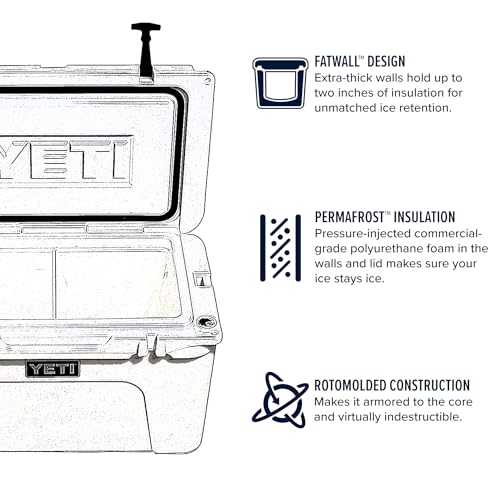 YETI

YETI

FATWALL™ DESIGN
Extra-thick walls hold up to two inches of insulation for unmatched ice retention.

PERMAFROST™ INSULATION
Pressure-injected commercial-grade polyurethane foam in the walls and lid makes sure your ice stays ice.

ROTOMOLDED CONSTRUCTION
Makes it armored to the core and virtually indestructible.