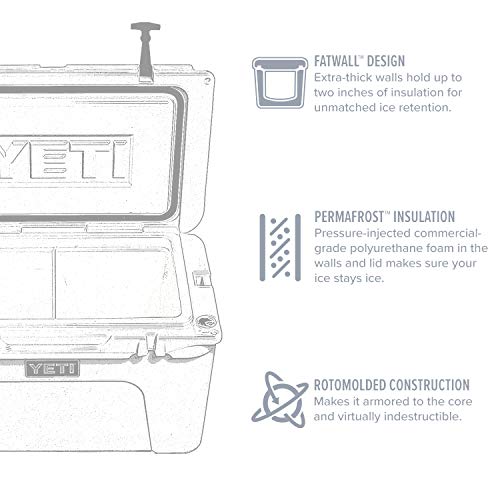 YETI

YETI

FATWALL™ DESIGN
Extra-thick walls hold up to two inches of insulation for unmatched ice retention.

PERMAFROST™ INSULATION
Pressure-injected commercial-grade polyurethane foam in the walls and lid makes sure your ice stays ice.

ROTOMOLDED CONSTRUCTION
Makes it armored to the core and virtually indestructible.