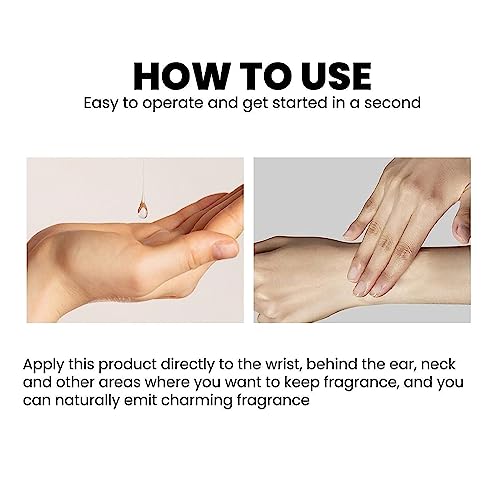 HOW TO USE
Easy to operate and get started in a second

Apply this product directly to the wrist, behind the ear, neck and other areas where you want to keep fragrance, and you can naturally emit charming fragrance