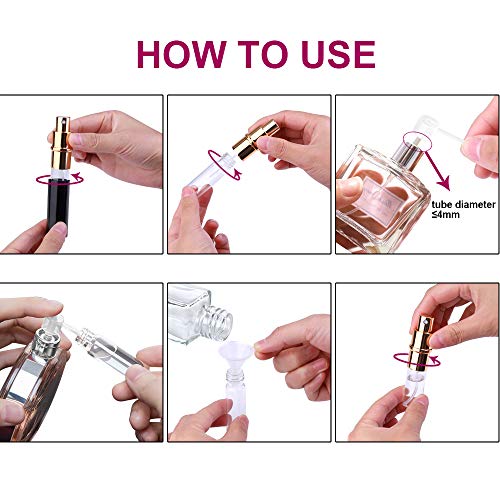 HOW TO USE

tube diameter ≤4mm