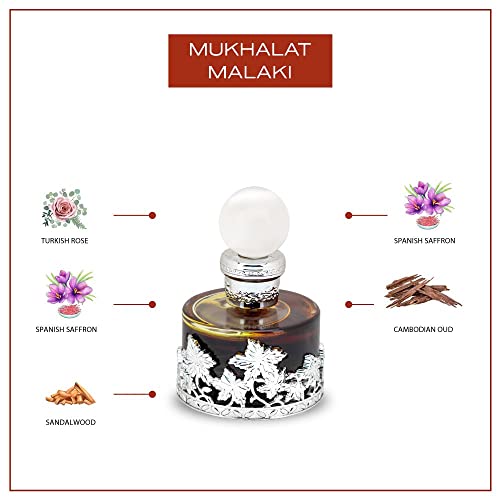 MUKHALAT MALAKI

TURKISH ROSE

SPANISH SAFFRON

SANDALWOOD

SPANISH SAFFRON

CAMBODIAN OUD