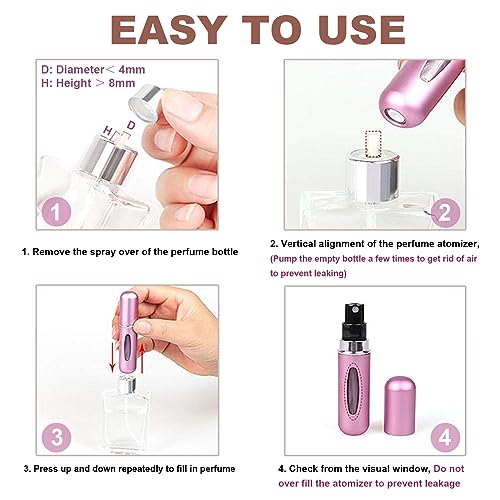 EASY TO USE

D: Diameter < 4mm
H: Height > 8mm

H D

1

1. Remove the spray over of the perfume bottle

2

2. Vertical alignment of the perfume atomizer, (Pump the empty bottle a few times to get rid of air to prevent leaking)

3

3. Press up and down repeatedly to fill in perfume

4

4. Check from the visual window, Do not over fill the atomizer to prevent leakage