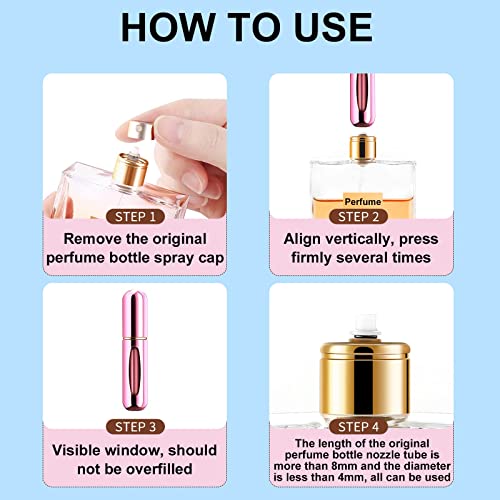 HOW TO USE

STEP 1
Remove the original perfume bottle spray cap

Perfume
STEP 2
Align vertically, press firmly several times

STEP 3
Visible window, should not be overfilled

STEP 4
The length of the original perfume bottle nozzle tube is more than 8mm and the diameter is less than 4mm, all can be used