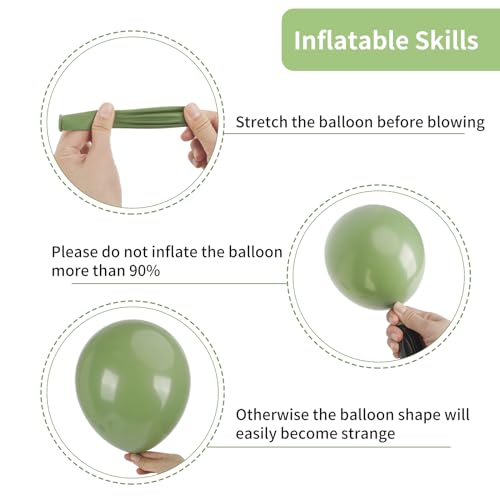 Inflatable Skills

Stretch the balloon before blowing

Please do not inflate the balloon more than 90%

Otherwise the balloon shape will easily become strange