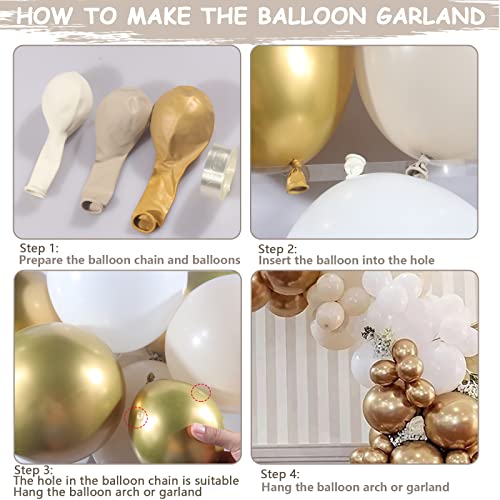 HOW TO MAKE THE BALLOON GARLAND

Step 1:
Prepare the balloon chain and balloons

Step 2:
Insert the balloon into the hole

Step 3:
The hole in the balloon chain is suitable
Hang the balloon arch or garland

Step 4:
Hang the balloon arch or garland