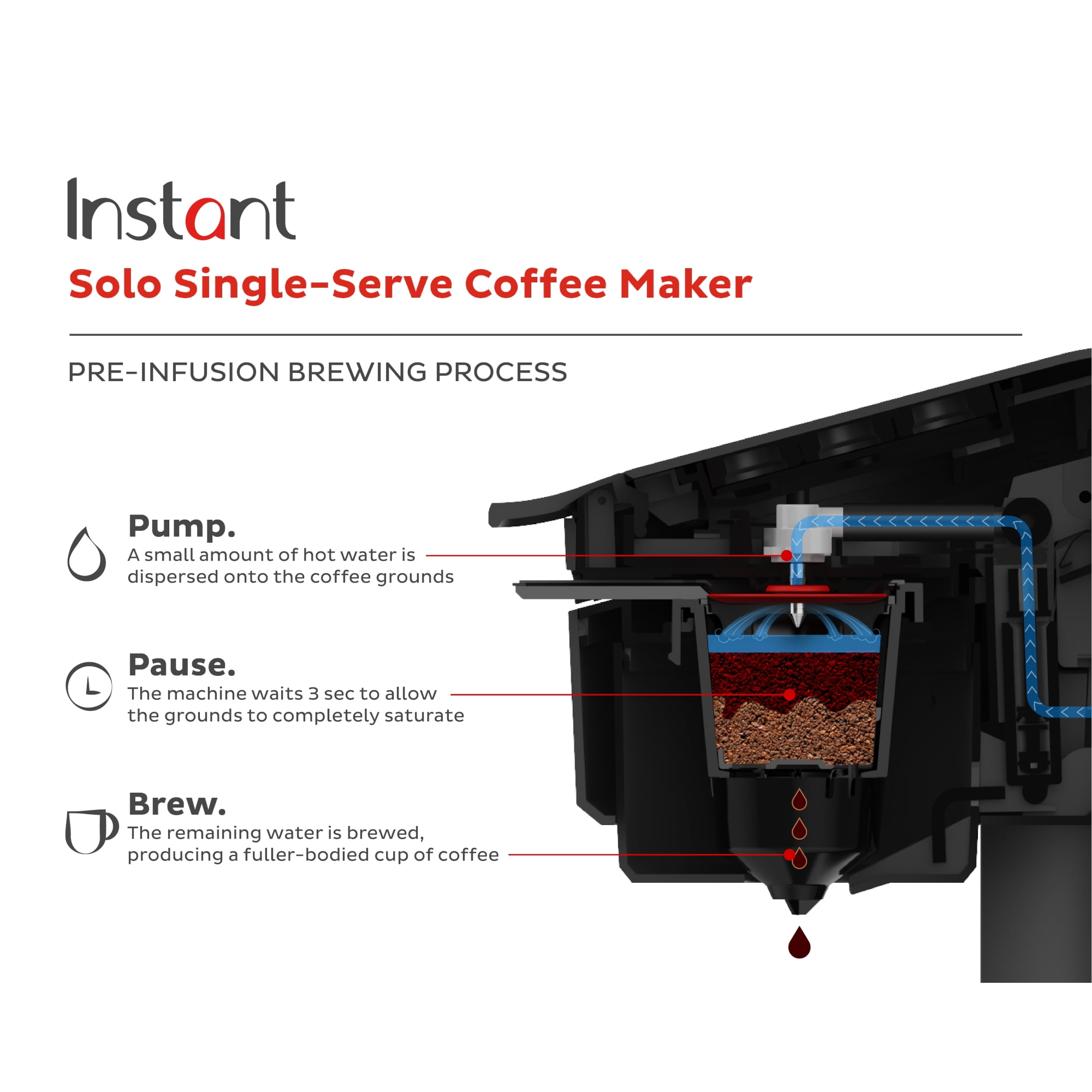 Instant

Solo Single-Serve Coffee Maker

PRE-INFUSION BREWING PROCESS

Pump.
A small amount of hot water is dispersed onto the coffee grounds

Pause.
The machine waits 3 sec to allow the grounds to completely saturate

Brew.
The remaining water is brewed, producing a fuller-bodied cup of coffee