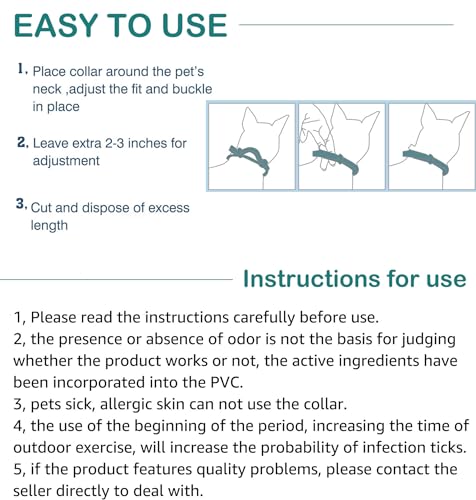 EASY TO USE

1. Place collar around the pet's neck ,adjust the fit and buckle in place

2. Leave extra 2-3 inches for adjustment

3. Cut and dispose of excess length

Instructions for use

1, Please read the instructions carefully before use.
2, the presence or absence of odor is not the basis for judging whether the product works or not, the active ingredients have been incorporated into the PVC.
3, pets sick, allergic skin can not use the collar.
4, the use of the beginning of the period, increasing the time of outdoor exercise, will increase the probability of infection ticks.
5, if the product features quality problems, please contact the seller directly to deal with.