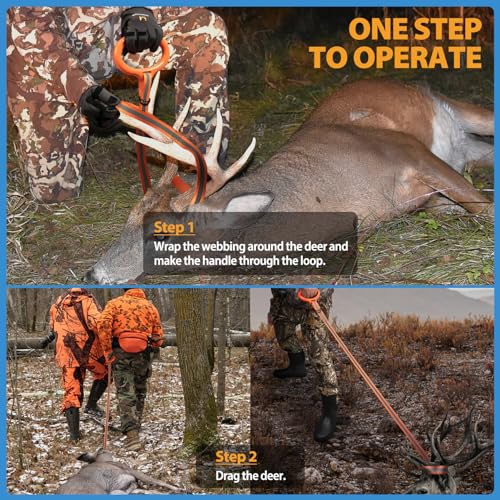 ONE STEP TO OPERATE

Step 1
Wrap the webbing around the deer and make the handle through the loop.

Step 2
Drag the deer.