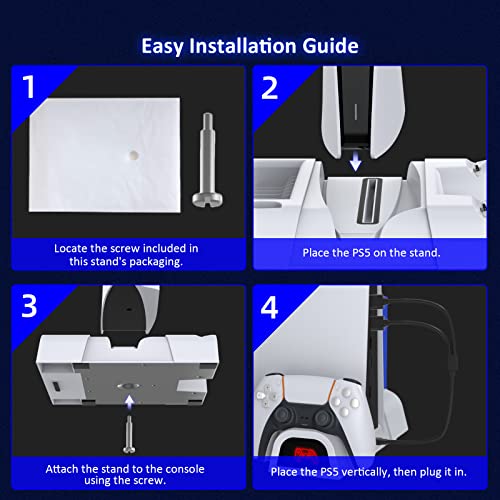 Easy Installation Guide

1

Locate the screw included in this stand's packaging.

2

Place the PS5 on the stand.

3

Attach the stand to the console using the screw.

4

Place the PS5 vertically, then plug it in.