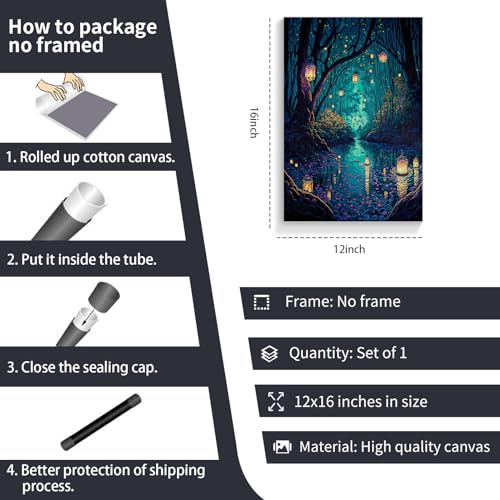 How to package no framed

1. Rolled up cotton canvas.

2. Put it inside the tube.

3. Close the sealing cap.

4. Better protection of shipping process.

16inch

12inch

Frame: No frame

Quantity: Set of 1

12x16 inches in size

Material: High quality canvas