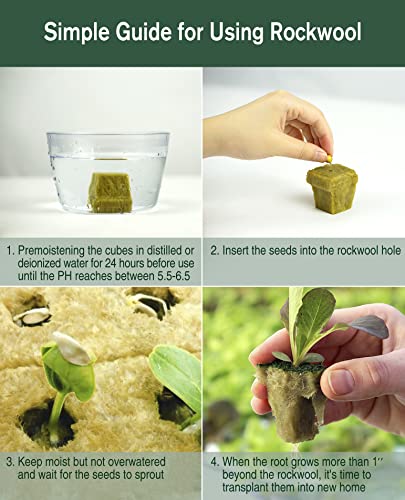 Simple Guide for Using Rockwool

1. Premoistening the cubes in distilled or deionized water for 24 hours before use until the PH reaches between 5.5-6.5

2. Insert the seeds into the rockwool hole

3. Keep moist but not overwatered and wait for the seeds to sprout

4. When the root grows more than 1'' beyond the rockwool, it's time to transplant them into new home