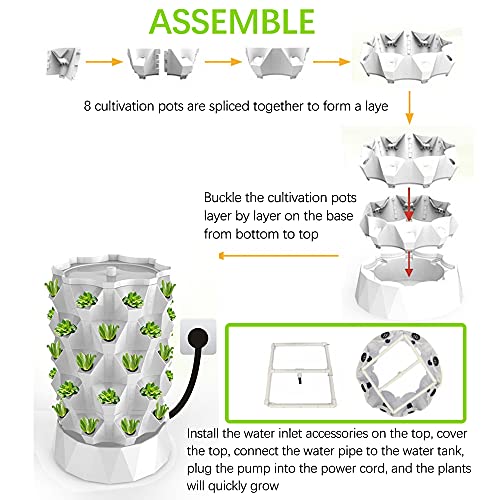 ASSEMBLE

8 cultivation pots are spliced together to form a laye

Buckle the cultivation pots layer by layer on the base from bottom to top

Install the water inlet accessories on the top, cover the top, connect the water pipe to the water tank, plug the pump into the power cord, and the plants will quickly grow