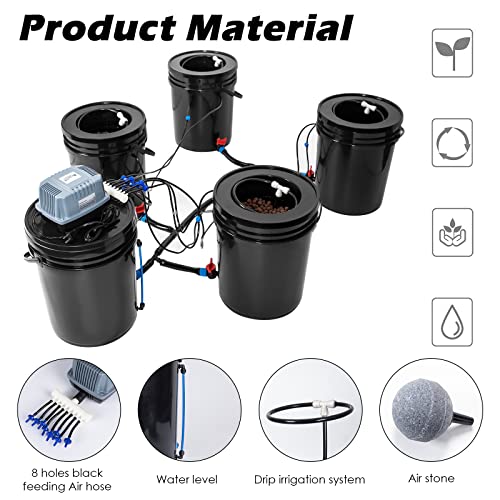 Product Material

8 holes black feeding Air hose

Water level

Drip irrigation system

Air stone