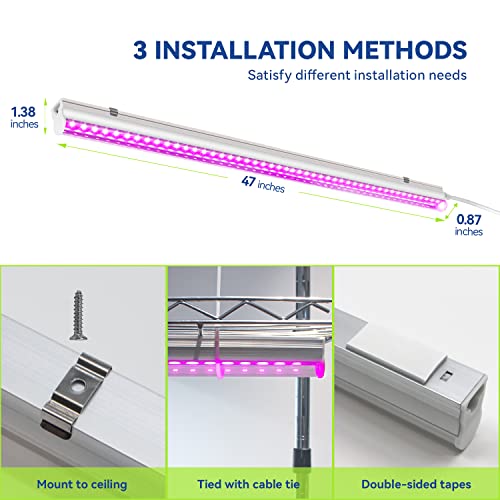 3 INSTALLATION METHODS
Satisfy different installation needs

1.38 inches

47 inches

0.87 inches

Mount to ceiling

Tied with cable tie

Double-sided tapes