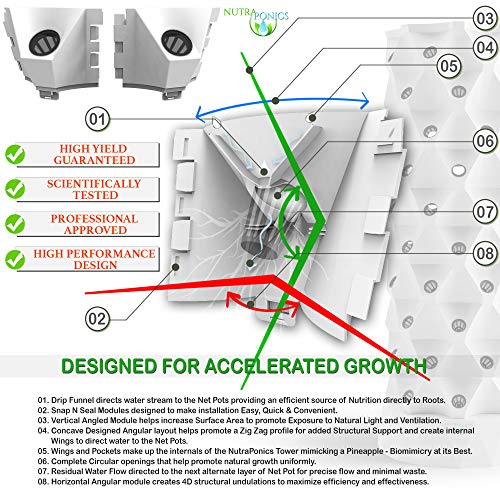 NUTRAPONICS

03

04

05

01

06

07

08

02

HIGH YIELD GUARANTEED

SCIENTIFICALLY TESTED

PROFESSIONAL APPROVED

HIGH PERFORMANCE DESIGN

DESIGNED FOR ACCELERATED GROWTH

01. Drip Funnel directs water stream to the Net Pots providing an efficient source of Nutrition directly to Roots.
02. Snap N Seal Modules designed to make installation Easy, Quick & Convenient.
03. Vertical Angled Module helps increase Surface Area to promote Exposure to Natural Light and Ventilation.
04. Concave Designed Angular layout helps promote a Zig Zag profile for added Structural Support and create internal Wings to direct water to the Net Pots.
05. Wings and Pockets make up the internals of the NutraPonics Tower mimicking a Pineapple - Biomimicry at its Best.
06. Complete Circular openings that help promote natural growth uniformly.
07. Residual Water Flow directed to the next alternate layer of Net Pot for precise flow and minimal waste.
08. Horizontal Angular module creates 4D structural undulations to maximize efficiency and effectiveness.