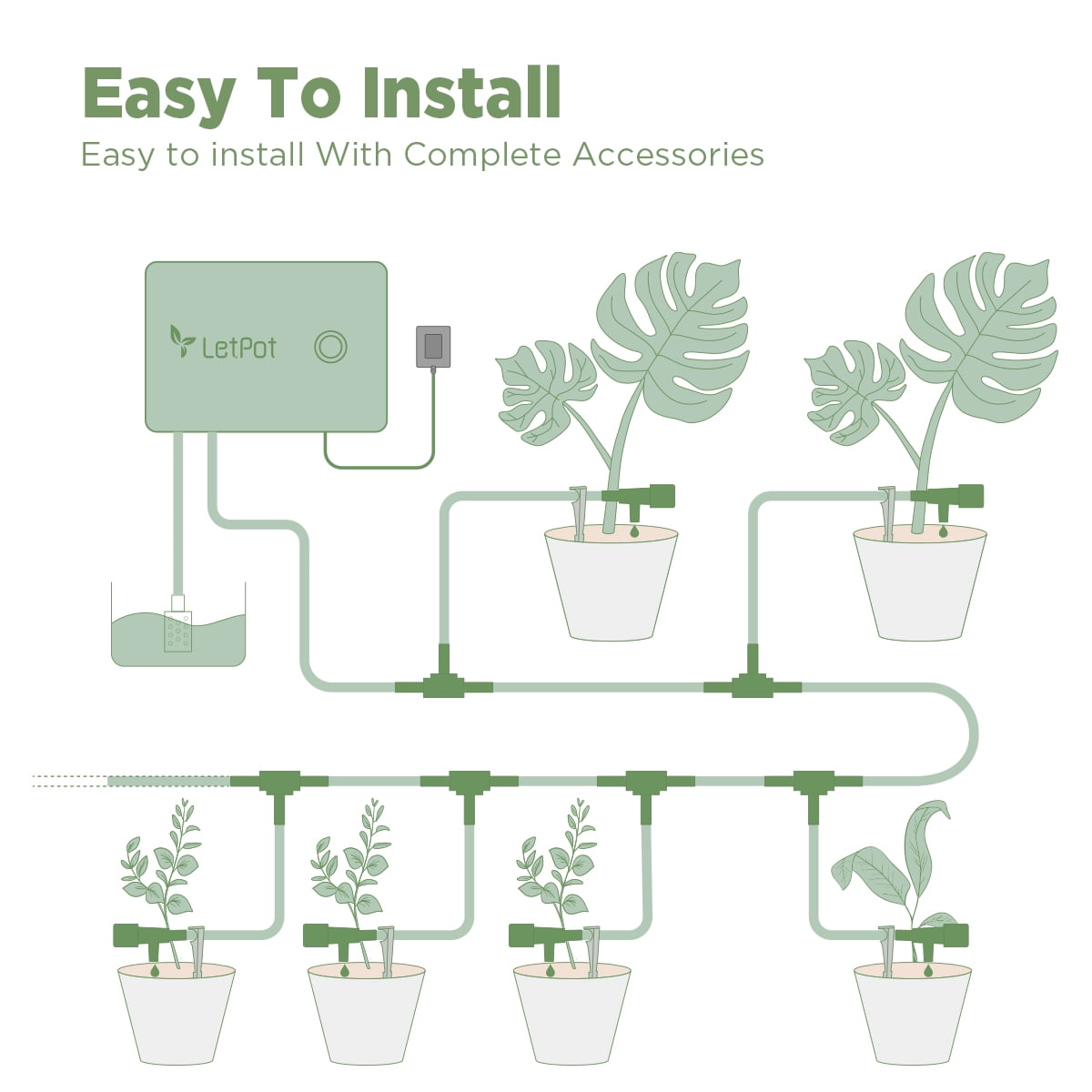 Easy To Install
Easy to install With Complete Accessories

LetPot