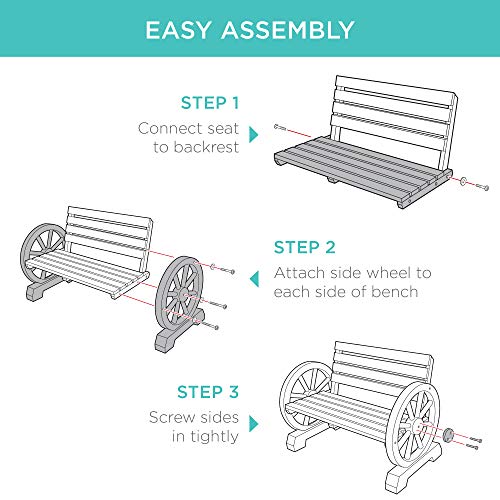 EASY ASSEMBLY

STEP 1
Connect seat to backrest

STEP 2
Attach side wheel to each side of bench

STEP 3
Screw sides in tightly