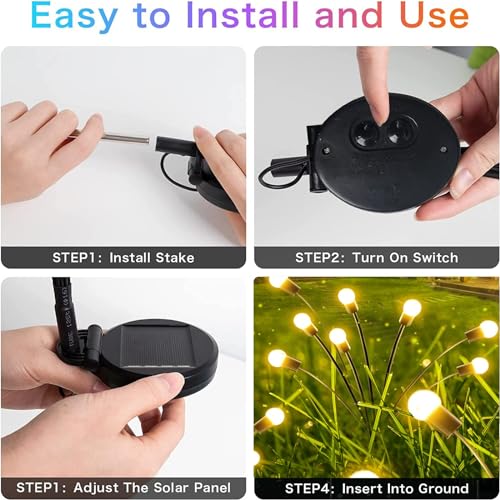 Easy to Install and Use

STEP1: Install Stake

STEP2: Turn On Switch

STEP1: Adjust The Solar Panel

STEP4: Insert Into Ground