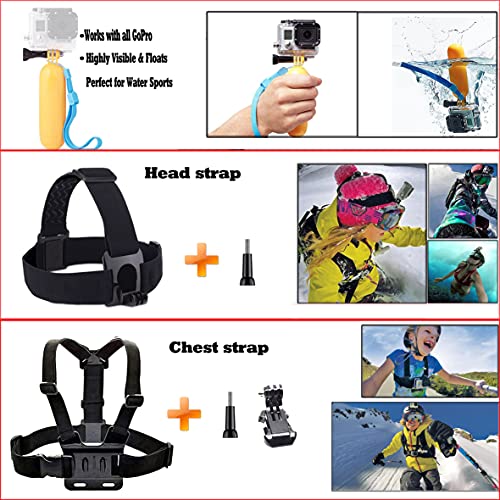 •Works with all GoPro
• Highly Visible & Floats
Perfect for Water Sports

Head strap

Chest strap