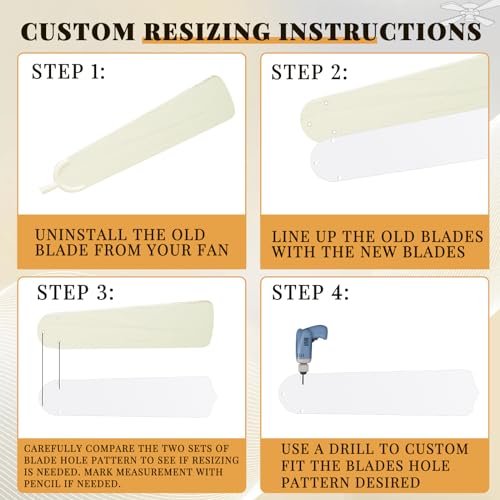 CUSTOM RESIZING INSTRUCTIONS

STEP 1:

UNINSTALL THE OLD BLADE FROM YOUR FAN

STEP 2:

LINE UP THE OLD BLADES WITH THE NEW BLADES

STEP 3:

CAREFULLY COMPARE THE TWO SETS OF BLADE HOLE PATTERN TO SEE IF RESIZING IS NEEDED. MARK MEASUREMENT WITH PENCIL IF NEEDED.

STEP 4:

USE A DRILL TO CUSTOM FIT THE BLADES HOLE PATTERN DESIRED