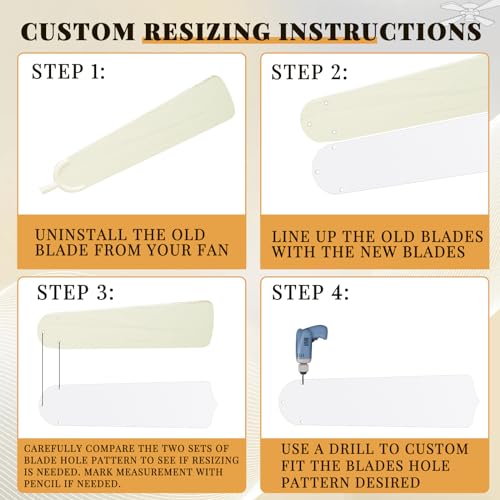 CUSTOM RESIZING INSTRUCTIONS

STEP 1:

UNINSTALL THE OLD BLADE FROM YOUR FAN

STEP 2:

LINE UP THE OLD BLADES WITH THE NEW BLADES

STEP 3:

CAREFULLY COMPARE THE TWO SETS OF BLADE HOLE PATTERN TO SEE IF RESIZING IS NEEDED. MARK MEASUREMENT WITH PENCIL IF NEEDED.

STEP 4:

USE A DRILL TO CUSTOM FIT THE BLADES HOLE PATTERN DESIRED