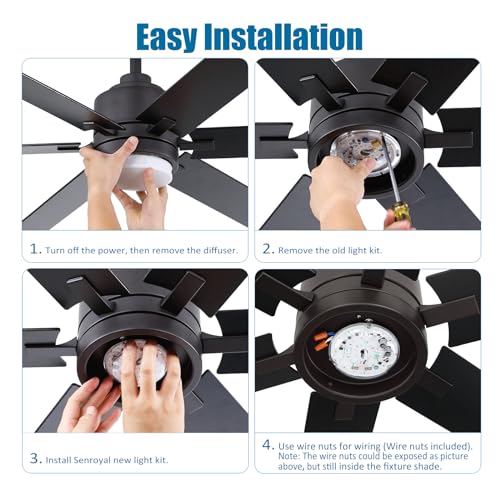 Easy Installation

1. Turn off the power, then remove the diffuser.

2. Remove the old light kit.

3. Install Senroyal new light kit.

4. Use wire nuts for wiring (Wire nuts included). Note: The wire nuts could be exposed as picture above, but still inside the fixture shade.