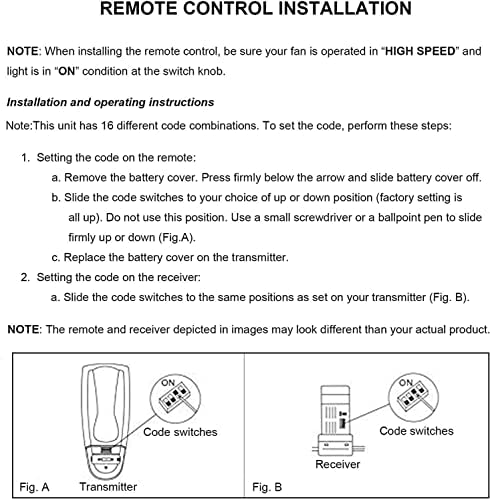 REMOTE CONTROL INSTALLATION

NOTE: When installing the remote control, be sure your fan is operated in "HIGH SPEED" and light is in "ON" condition at the switch knob.

Installation and operating instructions

Note:This unit has 16 different code combinations. To set the code, perform these steps:

1. Setting the code on the remote:
a. Remove the battery cover. Press firmly below the arrow and slide battery cover off.
b. Slide the code switches to your choice of up or down position (factory setting is all up). Do not use this position. Use a small screwdriver or a ballpoint pen to slide firmly up or down (Fig.A).
c. Replace the battery cover on the transmitter.
2. Setting the code on the receiver:
a. Slide the code switches to the same positions as set on your transmitter (Fig. B).

NOTE: The remote and receiver depicted in images may look different than your actual product.

ON
Code switches
Fig. A
Transmitter

ON
Code switches
Receiver
Fig. B