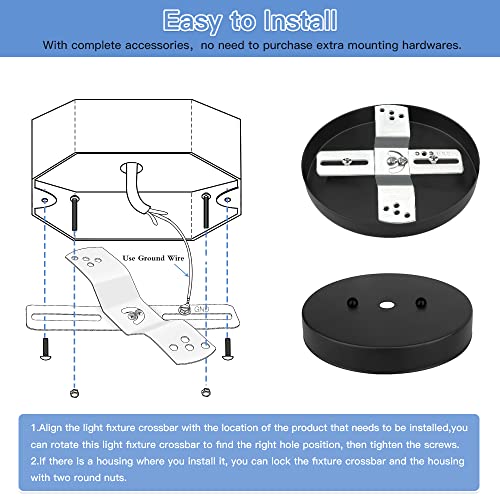 Easy to Install
With complete accessories, no need to purchase extra mounting hardwares.

Use Ground Wire

GND

1.Align the light fixture crossbar with the location of the product that needs to be installed,you can rotate this light fixture crossbar to find the right hole position, then tighten the screws.
2.If there is a housing where you install it, you can lock the fixture crossbar and the housing with two round nuts.