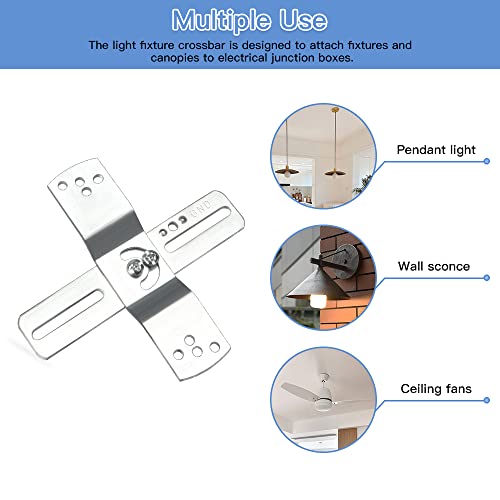 Multiple Use

The light fixture crossbar is designed to attach fixtures and canopies to electrical junction boxes.

GND

Pendant light

Wall sconce

Ceiling fans